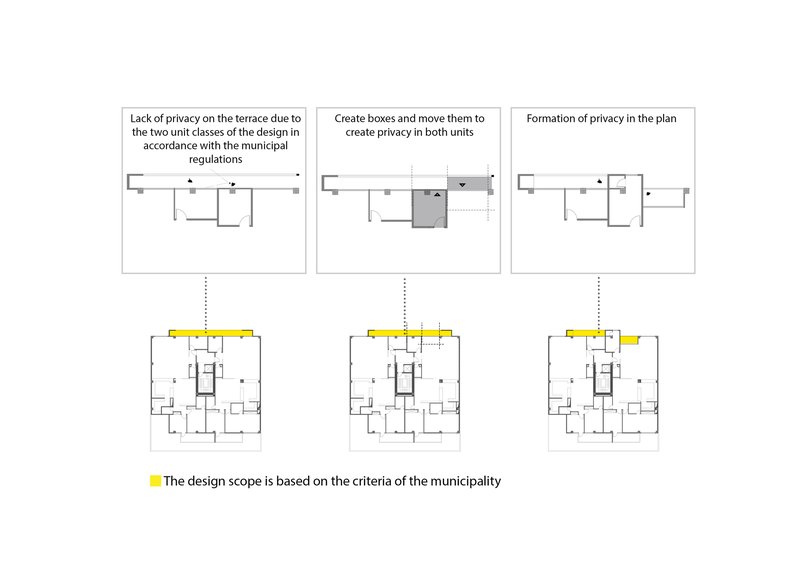 Lack of privacy on the terrace due to the two unit classes of the design in accordance with the municipal regulations

Create boxes and move them to create privacy in both units

Formation of privacy in the plan

The design scope is based on the criteria of the municipality